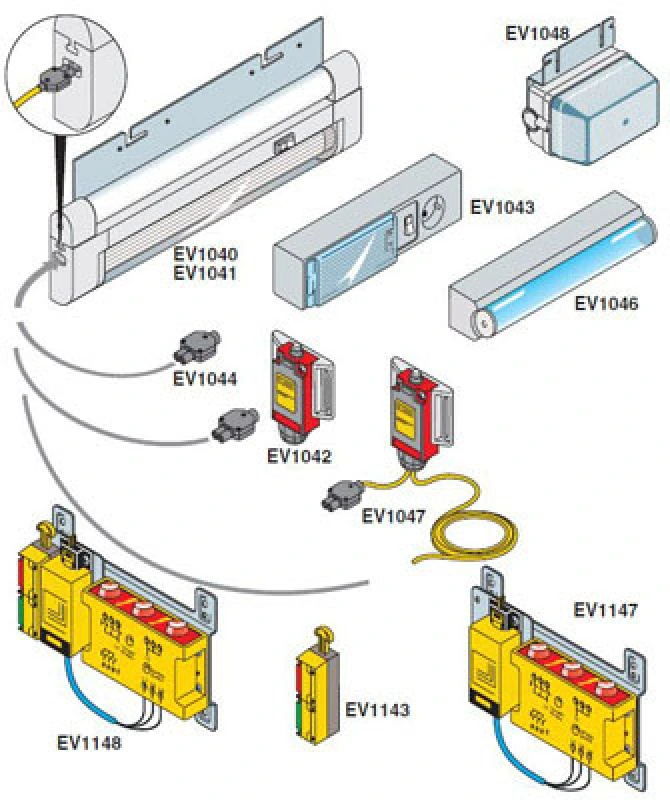 EV1048

EV1043

EV1040
EV1041

EV1046

EV1044

EV1042

EV1047

EV1147

EV1143

EV1148